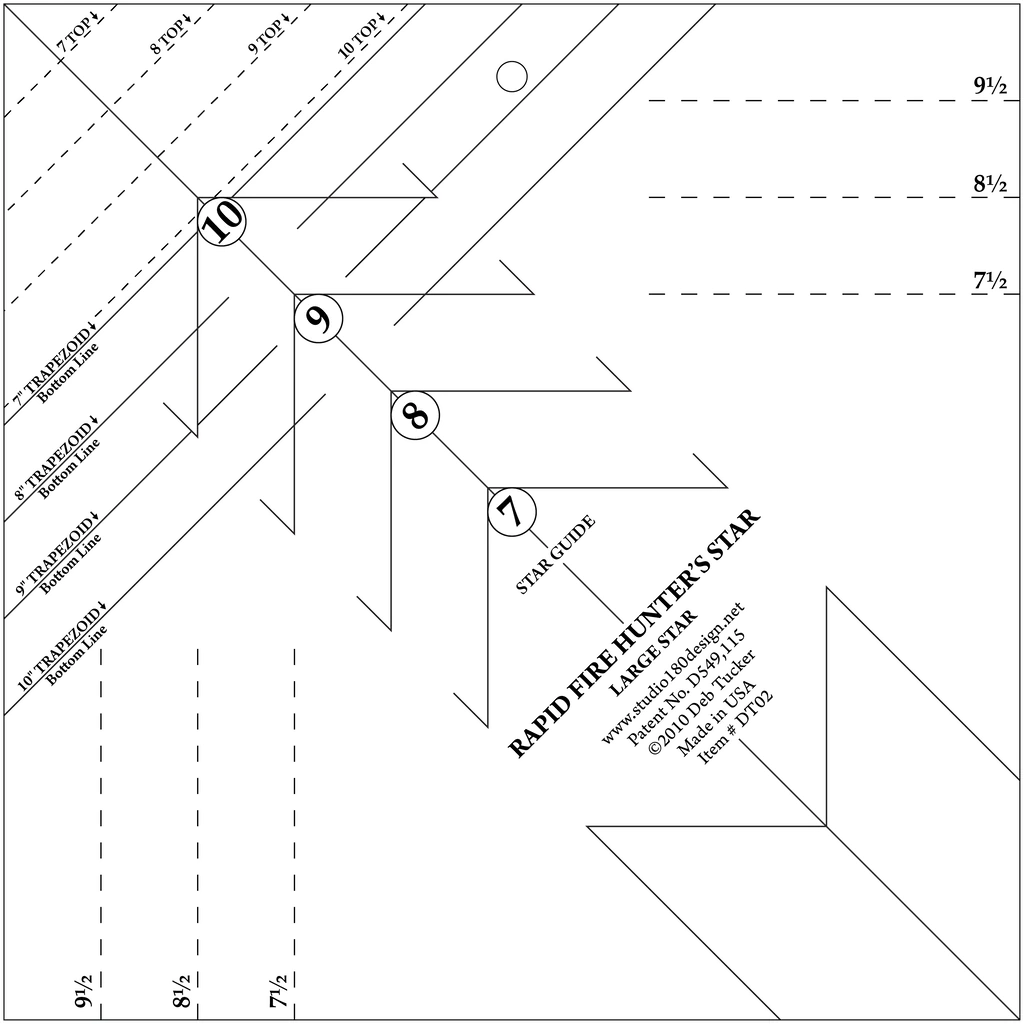 7 TOP↓
8 TOP↓
9 TOP↓
10 TOP↓

9½
8½
7½

10
9
8
7

7" TRAPEZOID↓
Bottom Line
8" TRAPEZOID↓
Bottom Line
9" TRAPEZOID↓
Bottom Line
10" TRAPEZOID↓
Bottom Line

STAR GUIDE

RAPID FIRE HUNTER'S STAR
LARGE STAR
www.studio180design.net
Patent No. D549,115
©2010 Deb Tucker
Made in USA
Item # DT02

9½
8½
7½